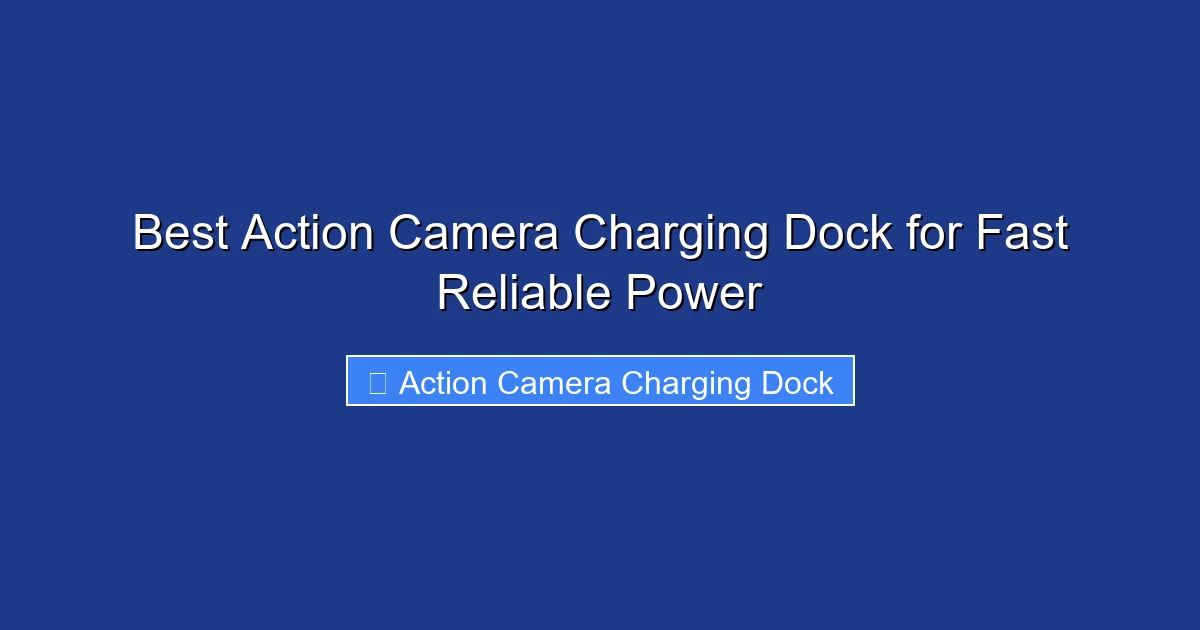 Best Action Camera Charging Dock for Fast Reliable Power

Action Camera Charging Dock