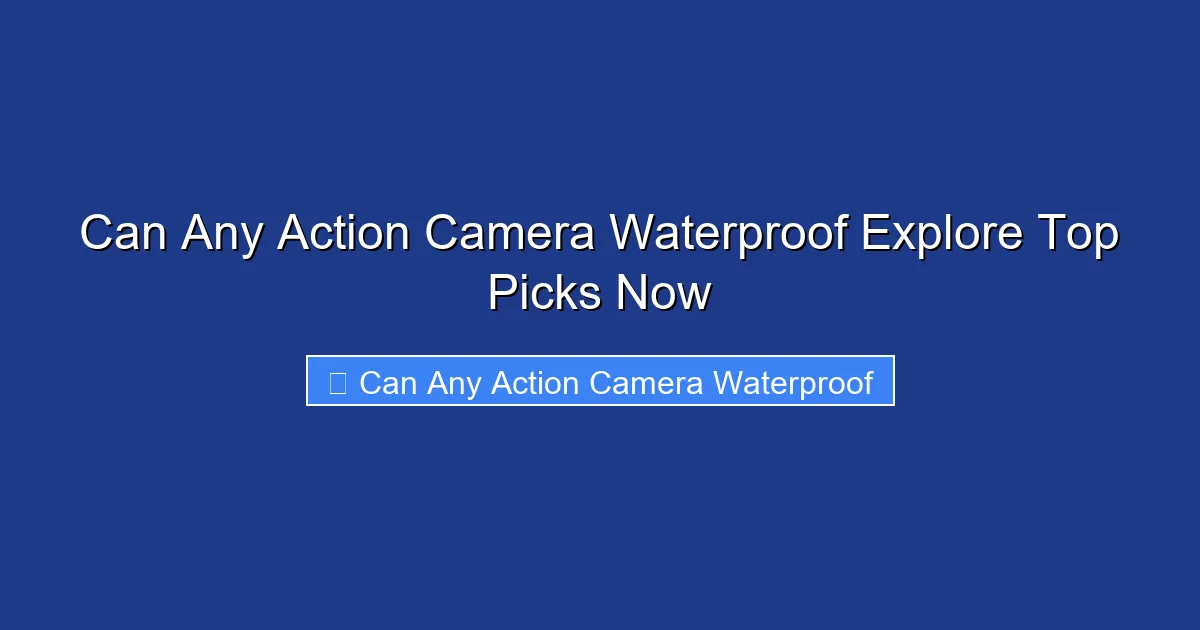 Can Any Action Camera Waterproof Explore Top Picks Now

Can Any Action Camera Waterproof