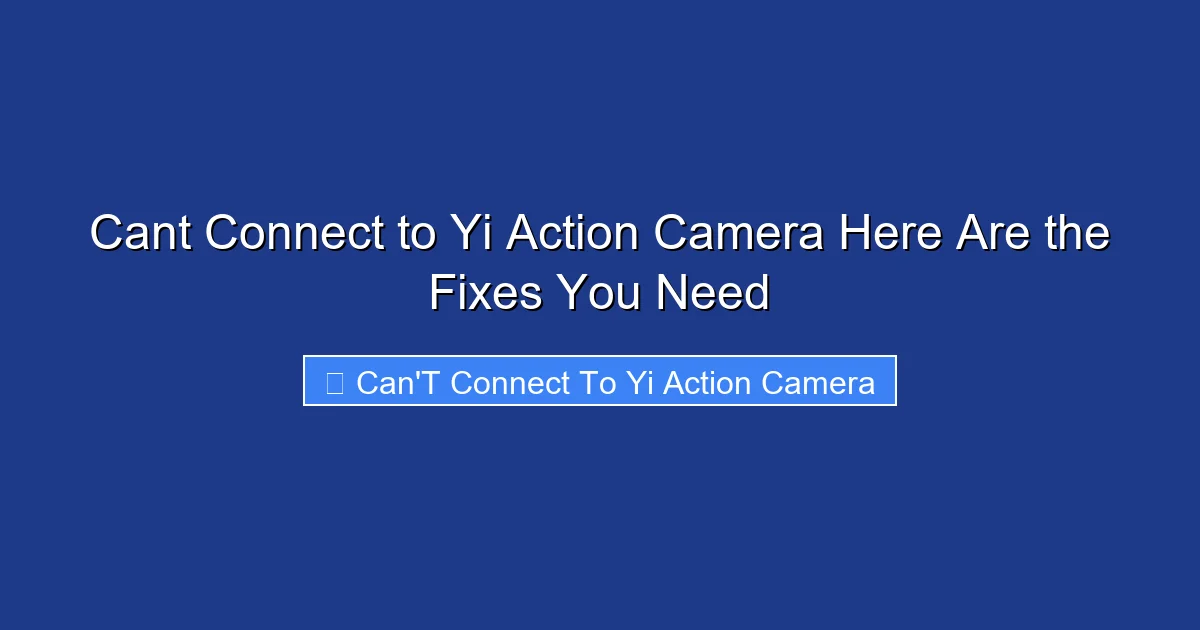 Cant Connect to Yi Action Camera Here Are the Fixes You Need

Can'T Connect To Yi Action Camera