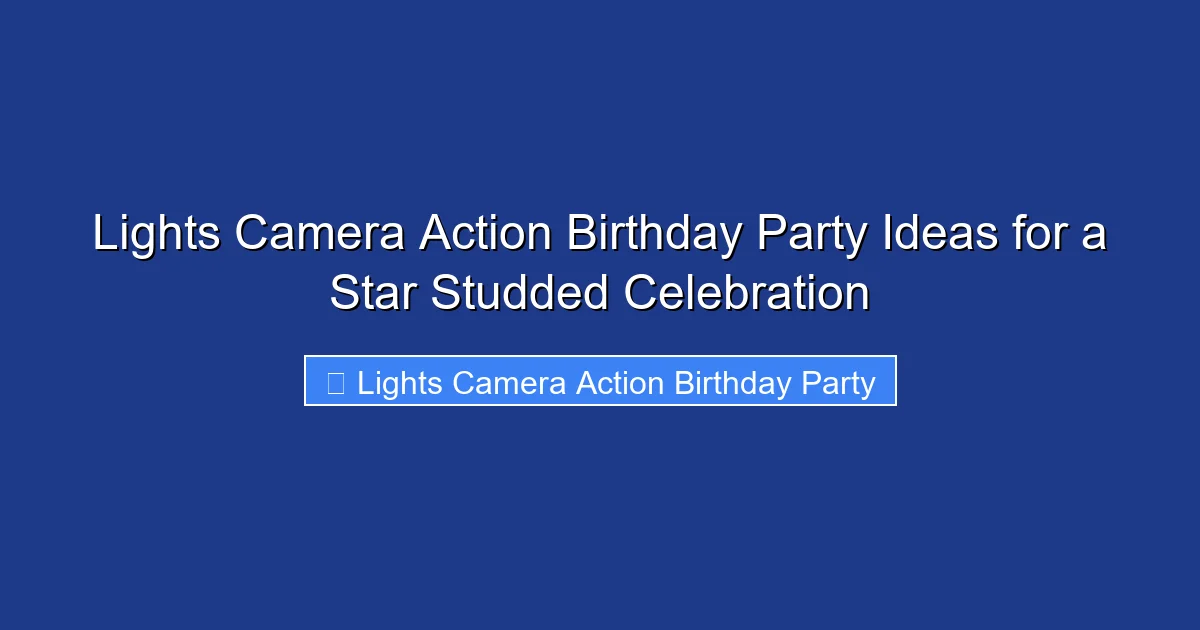 Lights Camera Action Birthday Party Ideas for a Star Studded Celebration

Lights Camera Action Birthday Party