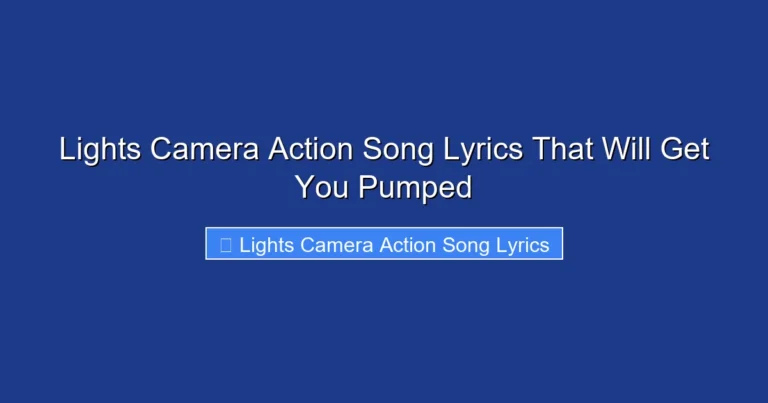 Lights Camera Action Song Lyrics That Will Get You Pumped

Lights Camera Action Song Lyrics