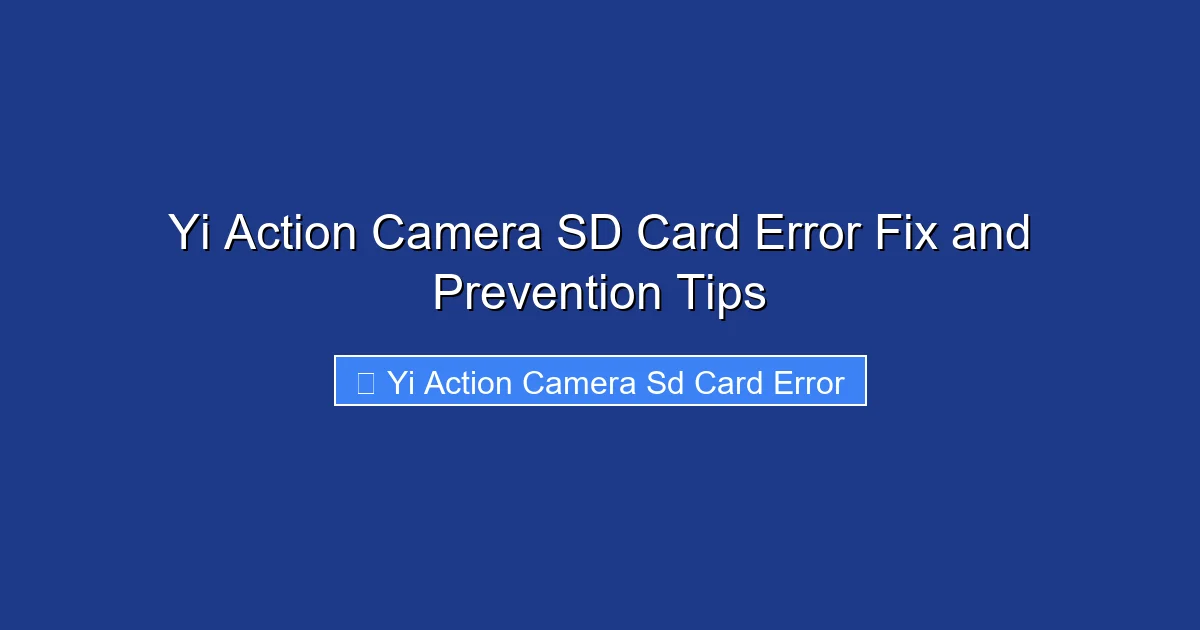 Yi Action Camera SD Card Error Fix and Prevention Tips

Yi Action Camera Sd Card Error